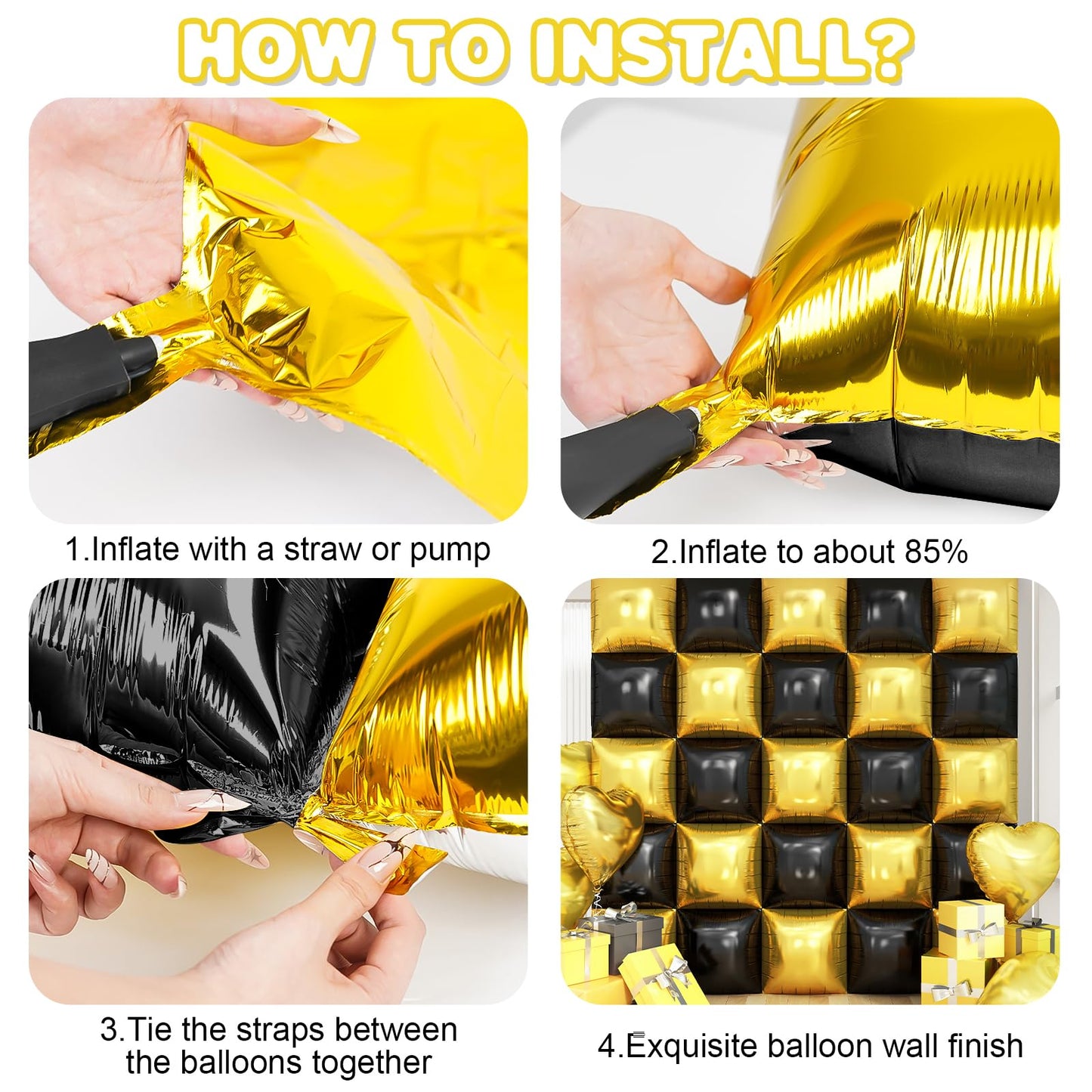 HOW TO INSTALL?

1.Inflate with a straw or pump

2.Inflate to about 85%

3.Tie the straps between the balloons together

4.Exquisite balloon wall finish