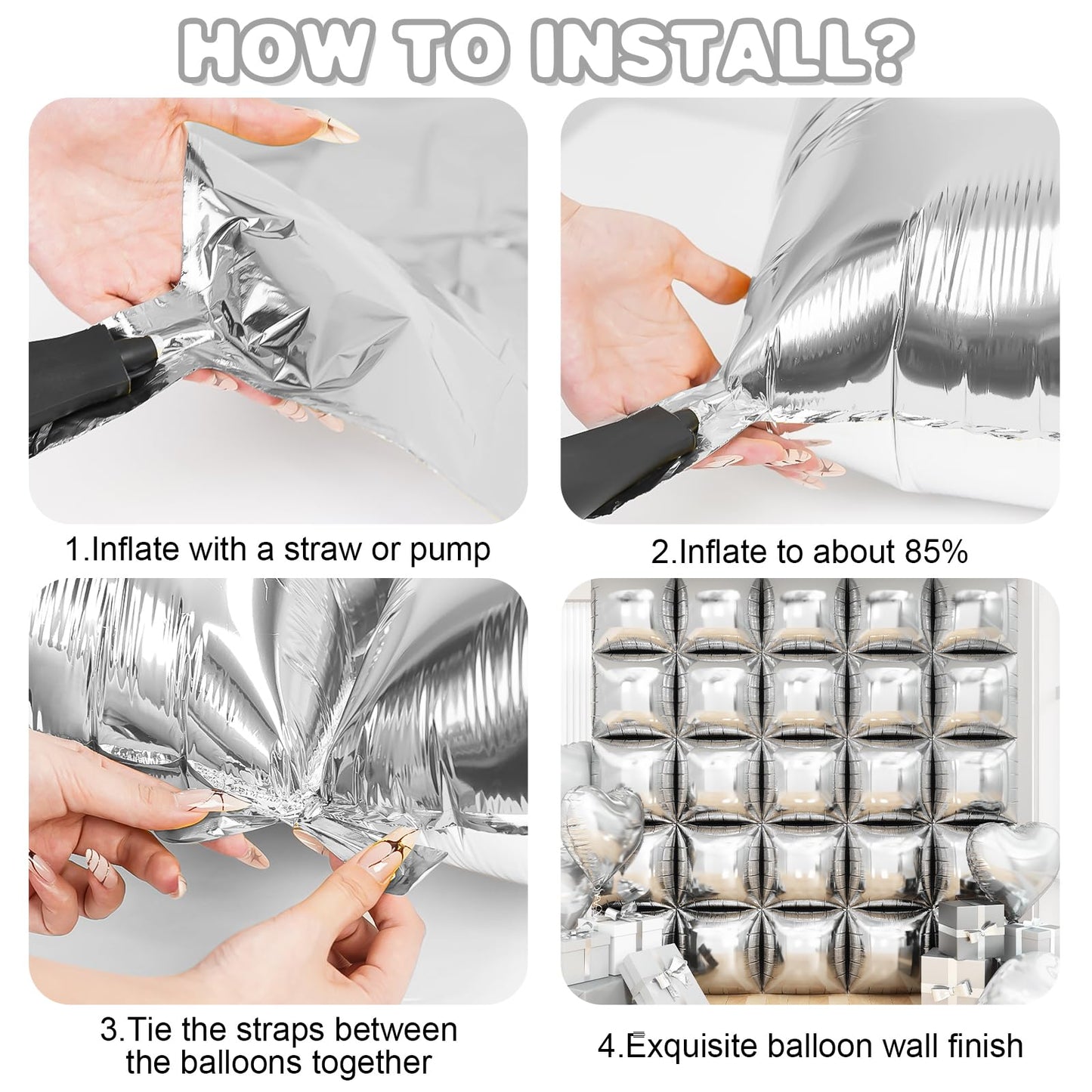 HOW TO INSTALL?

1.Inflate with a straw or pump

2.Inflate to about 85%

3.Tie the straps between the balloons together

4.Exquisite balloon wall finish