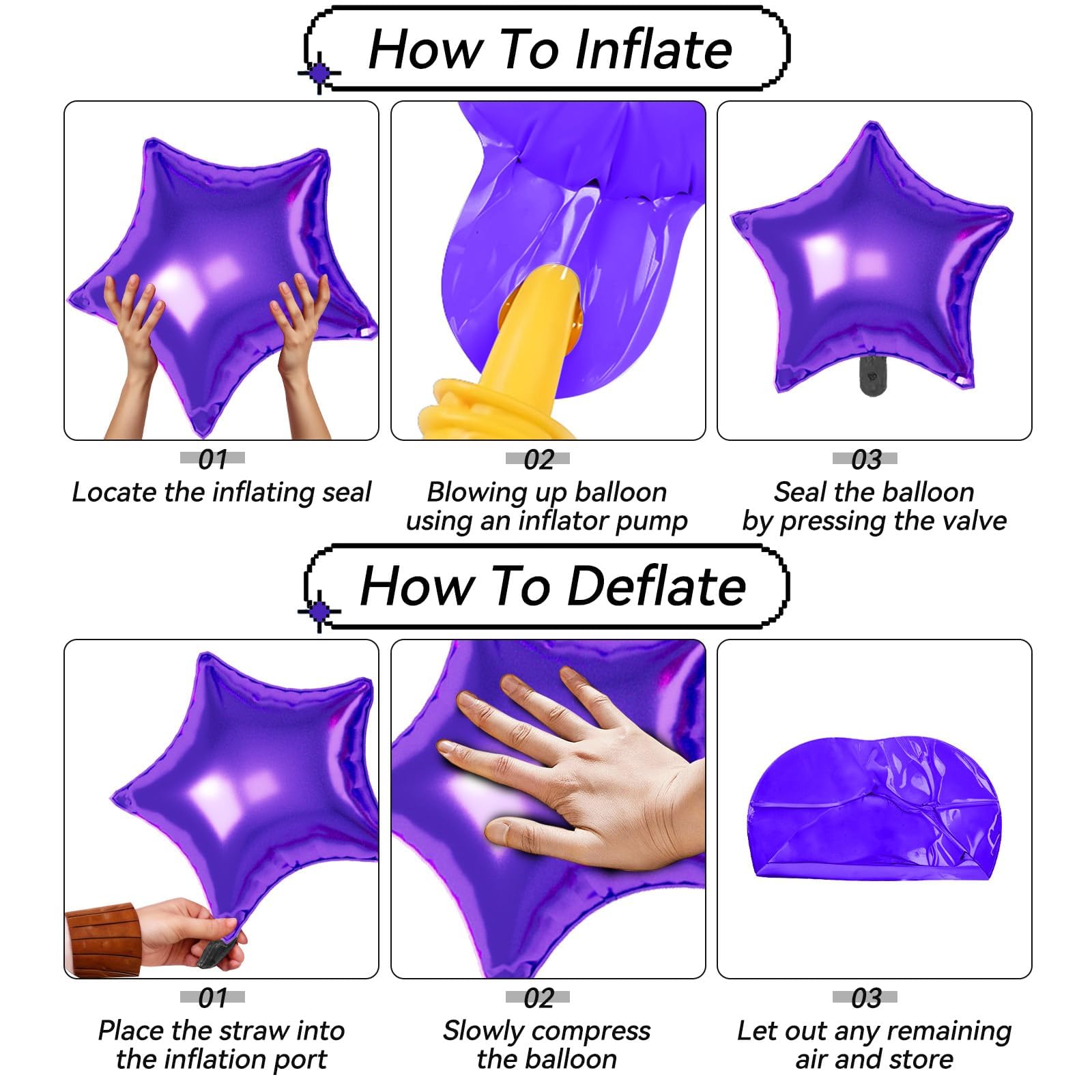 How To Inflate

01
Locate the inflating seal

02
Blowing up balloon using an inflator pump

03
Seal the balloon by pressing the valve

How To Deflate

01
Place the straw into the inflation port

02
Slowly compress the balloon

03
Let out any remaining air and store