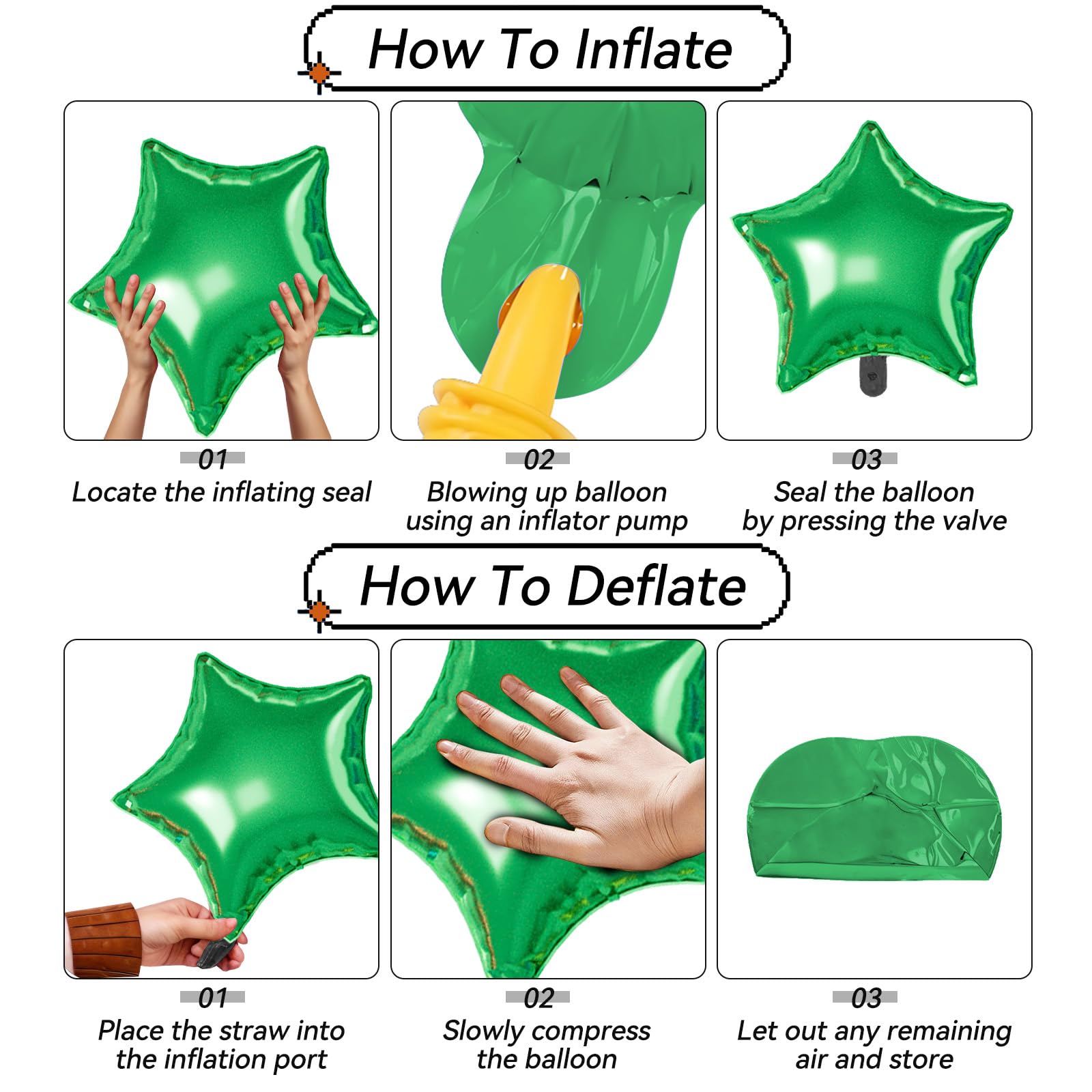 How To Inflate

01
Locate the inflating seal

02
Blowing up balloon using an inflator pump

03
Seal the balloon by pressing the valve

How To Deflate

01
Place the straw into the inflation port

02
Slowly compress the balloon

03
Let out any remaining air and store