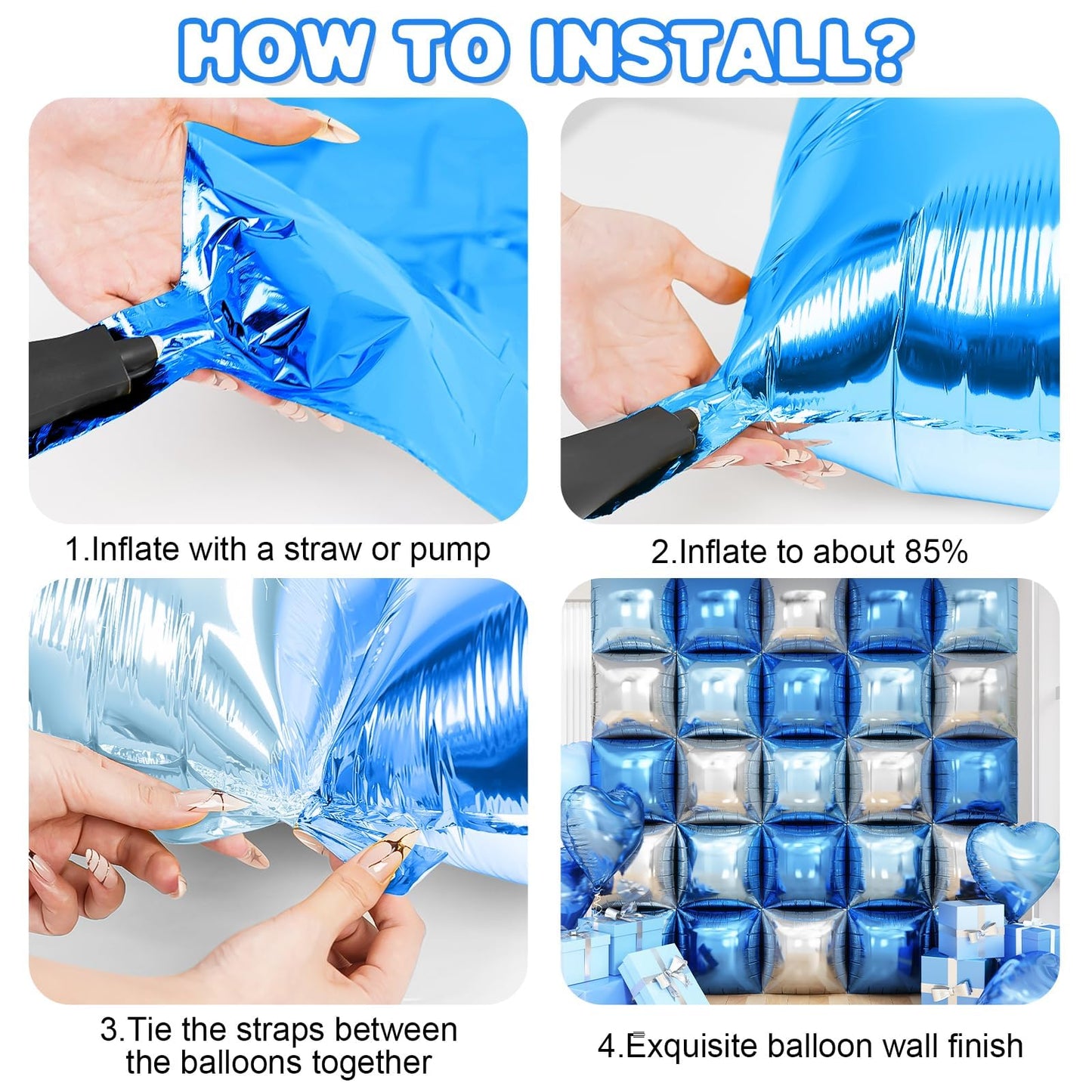 HOW TO INSTALL?

1.Inflate with a straw or pump

2.Inflate to about 85%

3.Tie the straps between the balloons together

4.Exquisite balloon wall finish