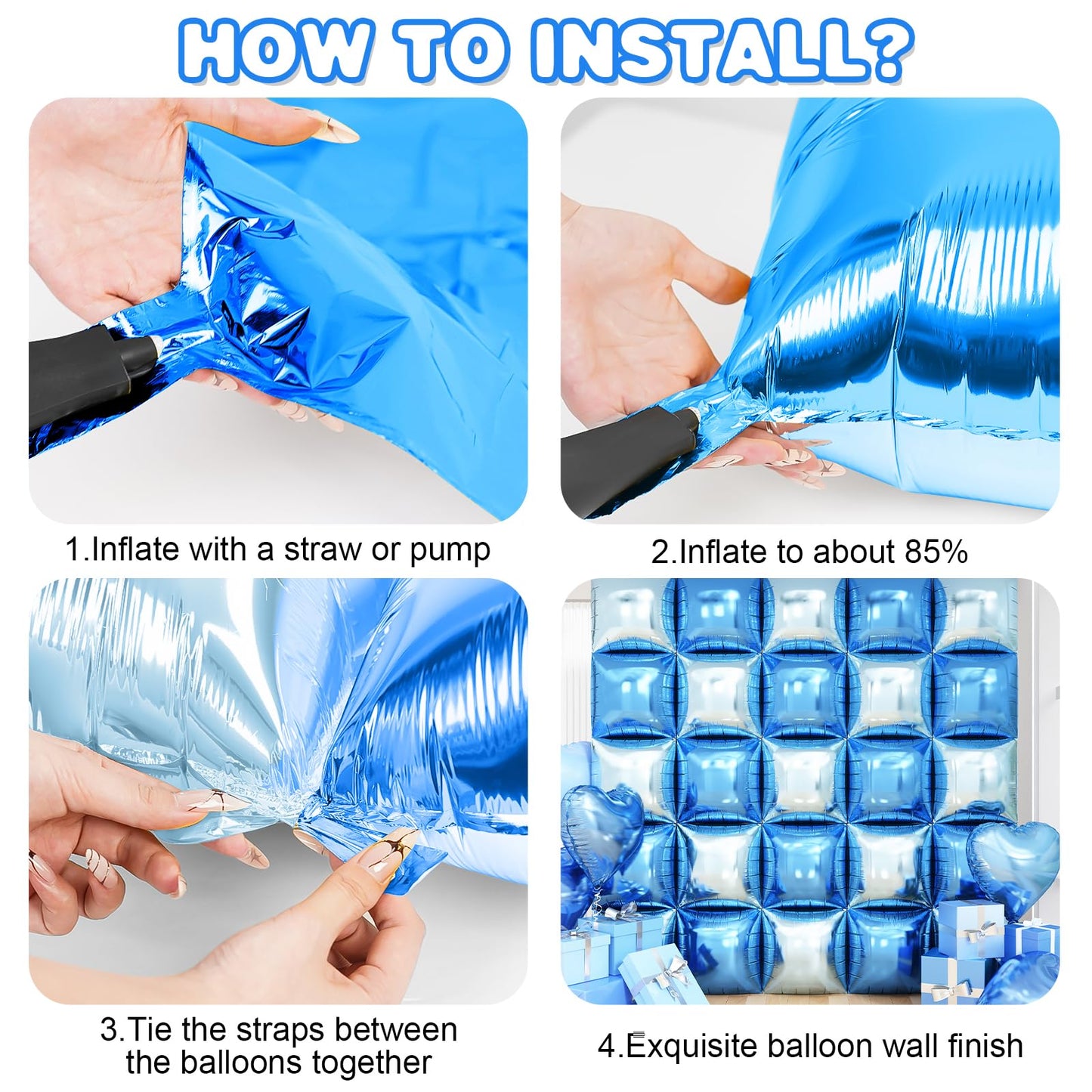 HOW TO INSTALL?

1.Inflate with a straw or pump

2.Inflate to about 85%

3.Tie the straps between the balloons together

4.Exquisite balloon wall finish