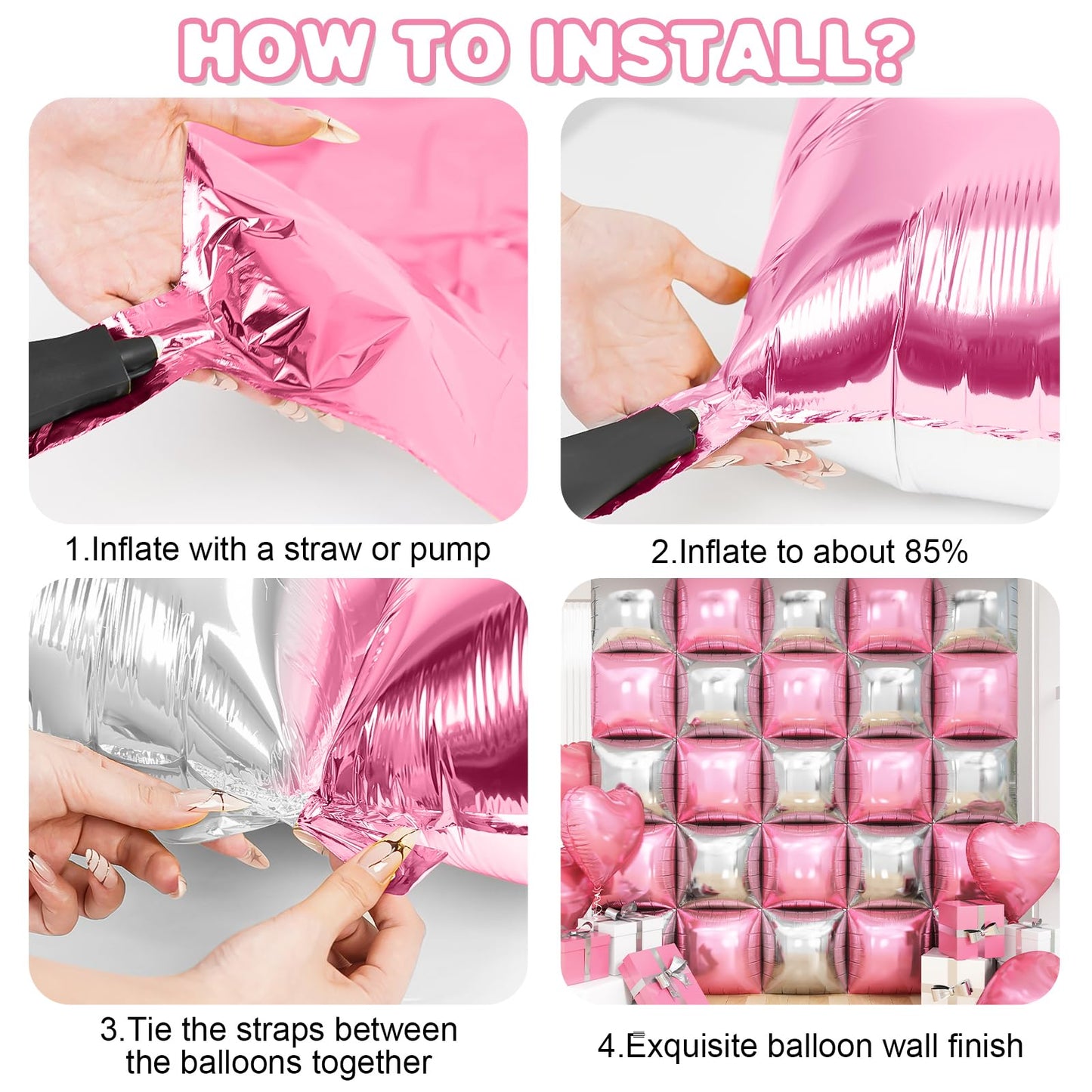 HOW TO INSTALL?

1.Inflate with a straw or pump

2.Inflate to about 85%

3.Tie the straps between the balloons together

4.Exquisite balloon wall finish