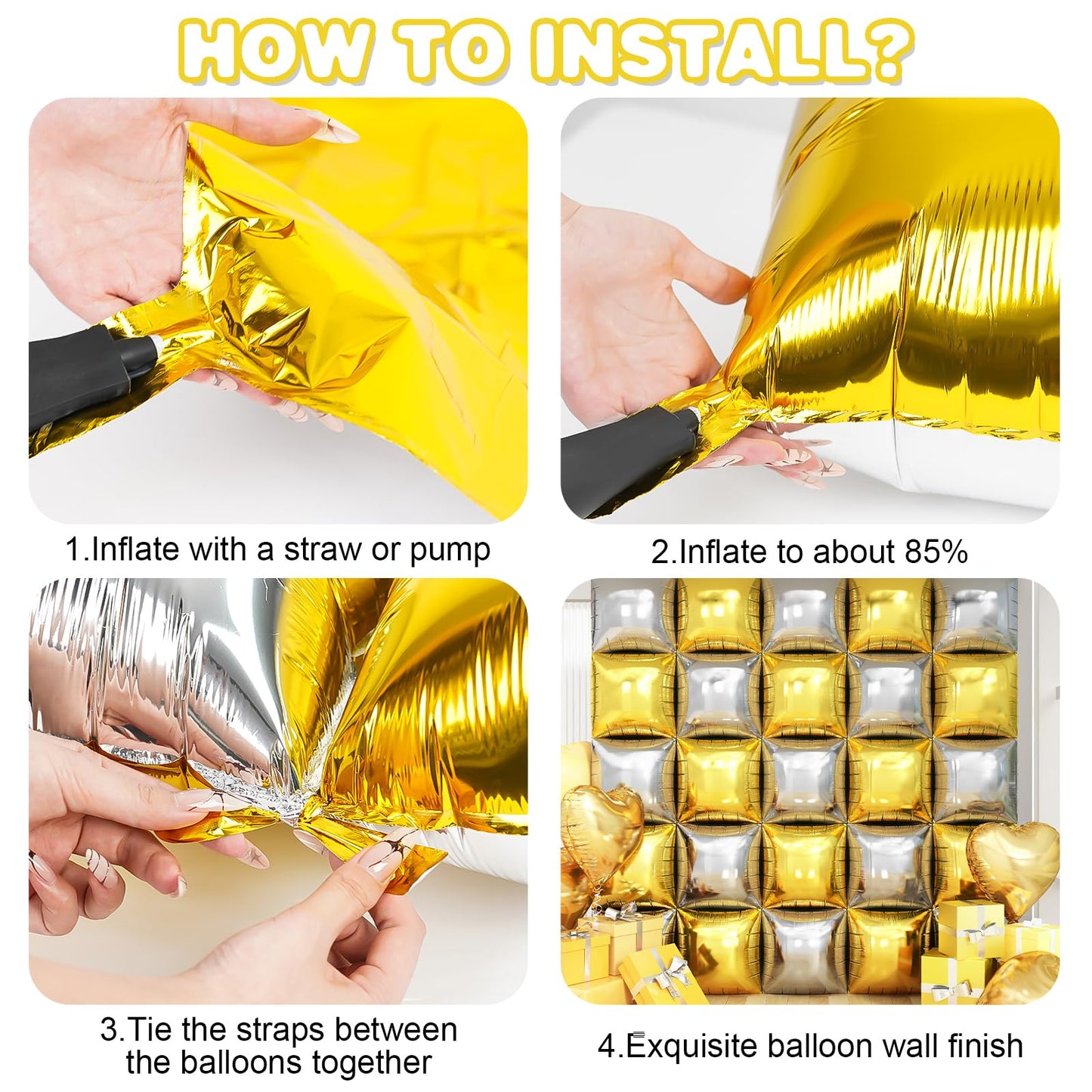 HOW TO INSTALL?

1.Inflate with a straw or pump

2.Inflate to about 85%

3.Tie the straps between the balloons together

4.Exquisite balloon wall finish