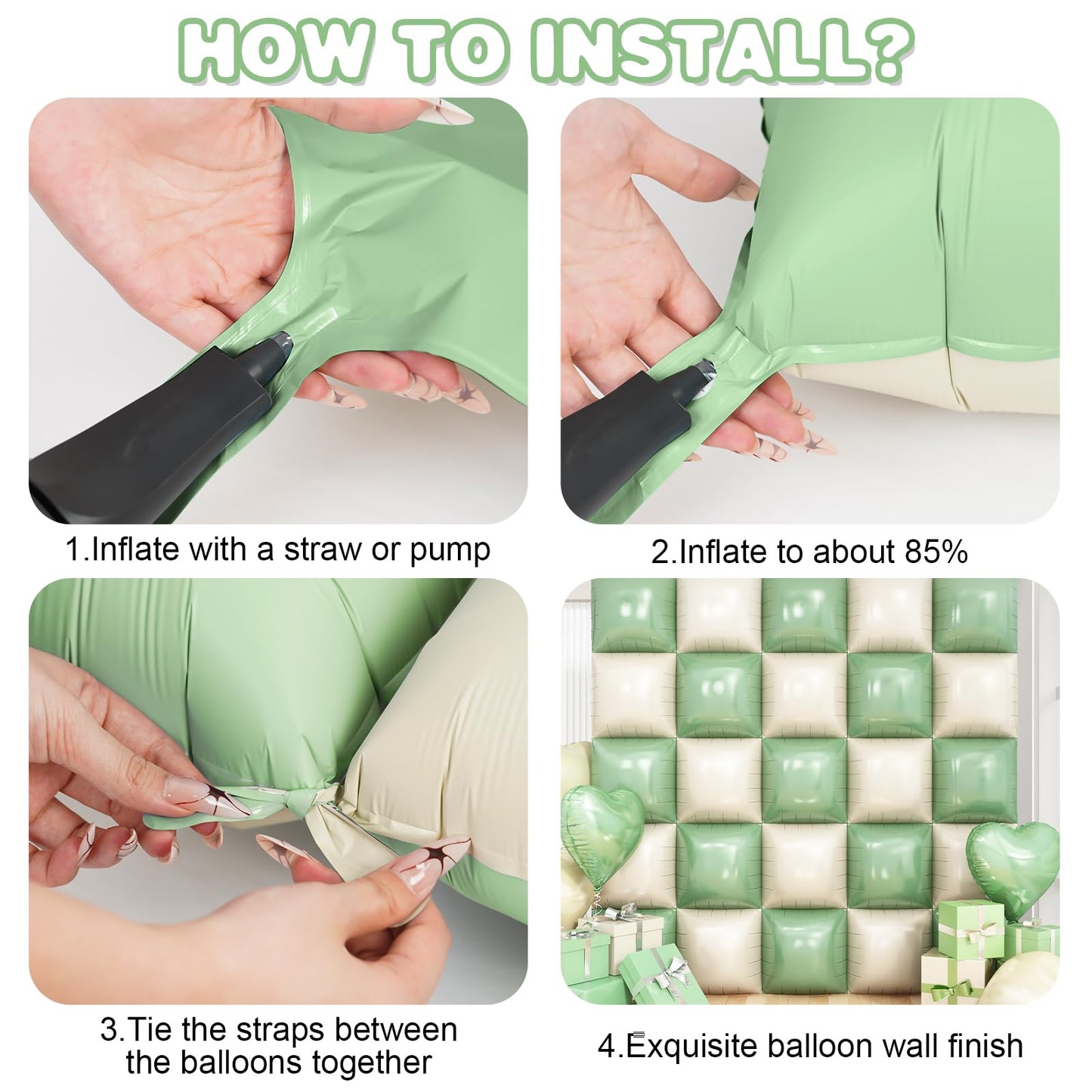 HOW TO INSTALL?

1.Inflate with a straw or pump

2.Inflate to about 85%

3.Tie the straps between the balloons together

4.Exquisite balloon wall finish