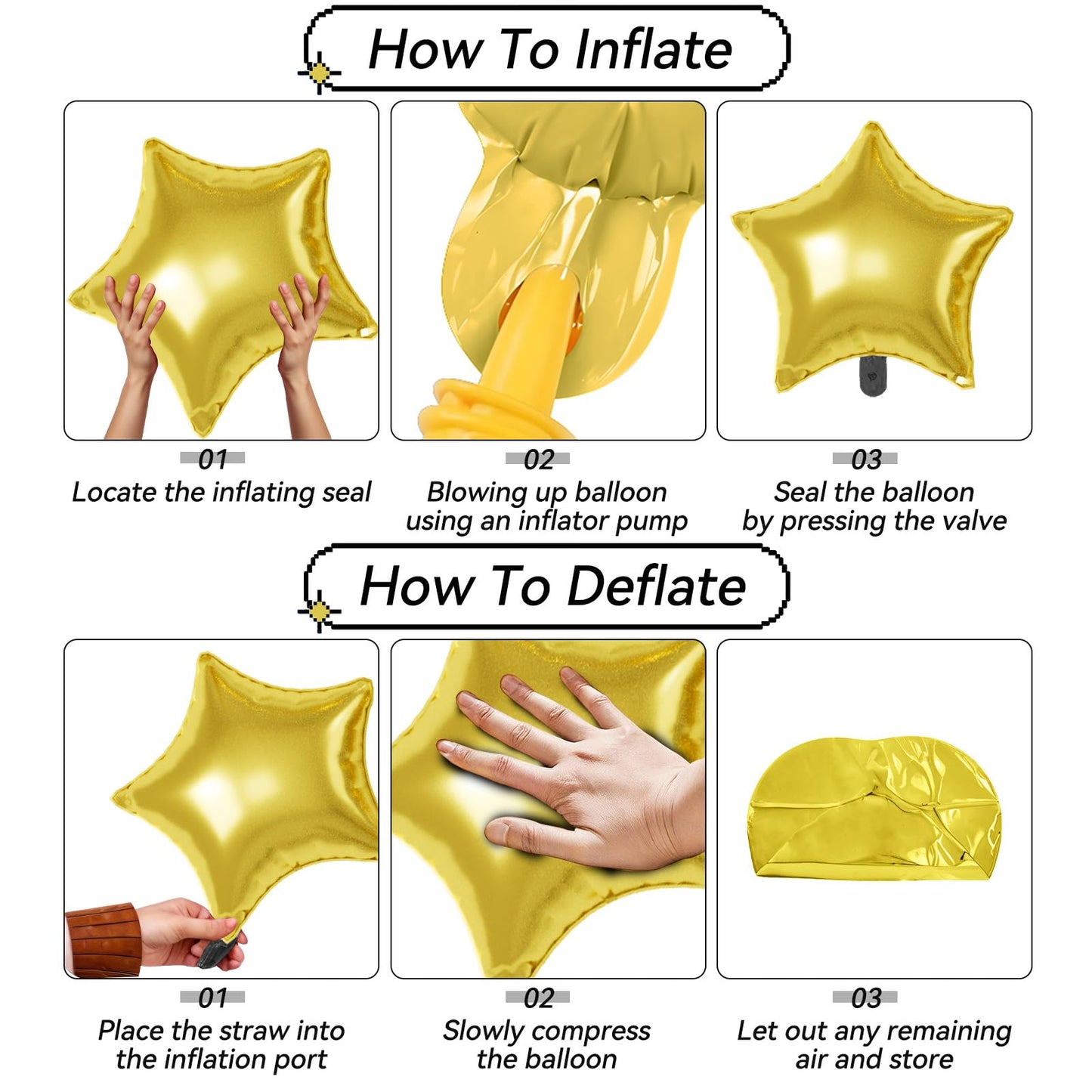 How To Inflate

01
Locate the inflating seal

02
Blowing up balloon using an inflator pump

03
Seal the balloon by pressing the valve

How To Deflate

01
Place the straw into the inflation port

02
Slowly compress the balloon

03
Let out any remaining air and store