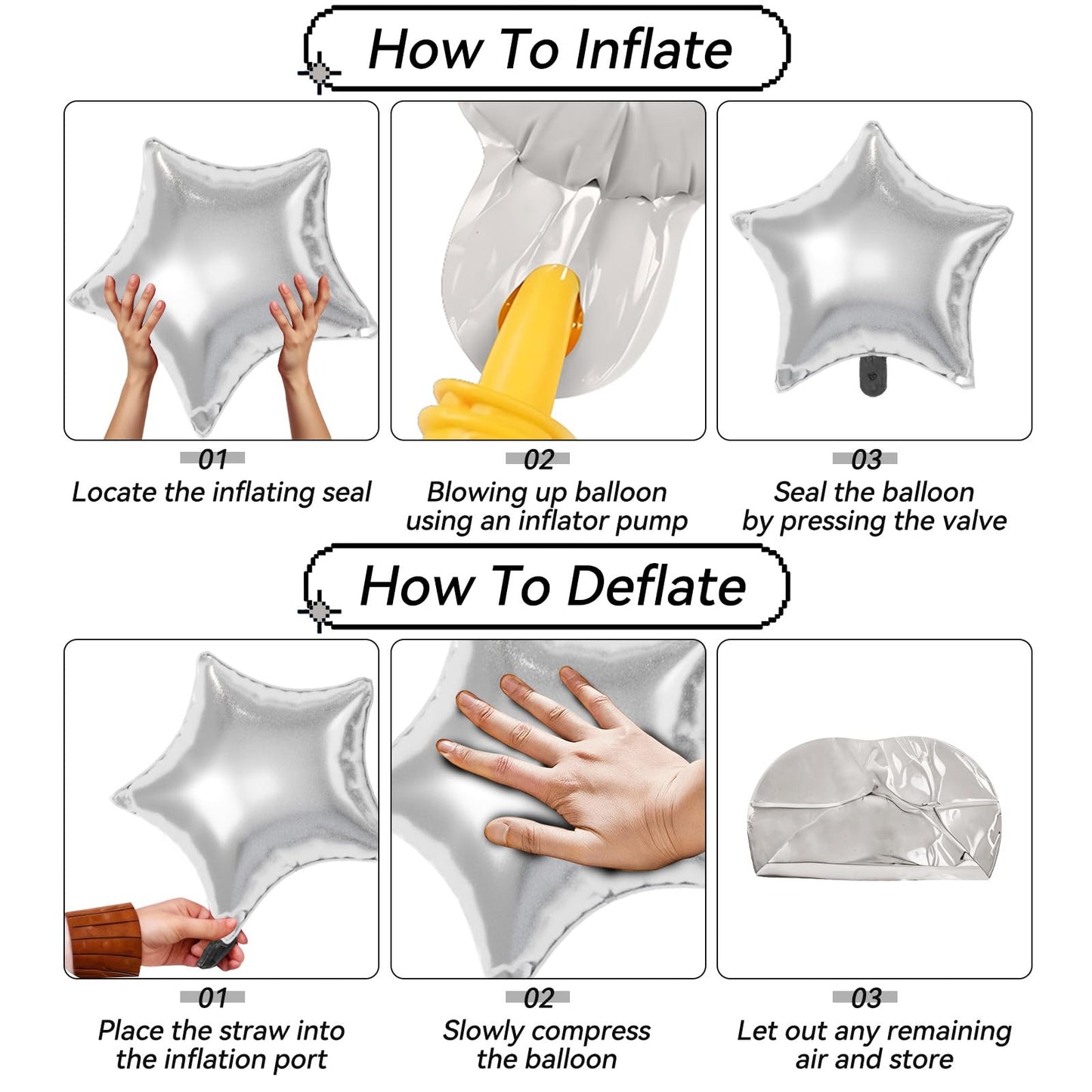 How To Inflate

01
Locate the inflating seal

02
Blowing up balloon using an inflator pump

03
Seal the balloon by pressing the valve

How To Deflate

01
Place the straw into the inflation port

02
Slowly compress the balloon

03
Let out any remaining air and store