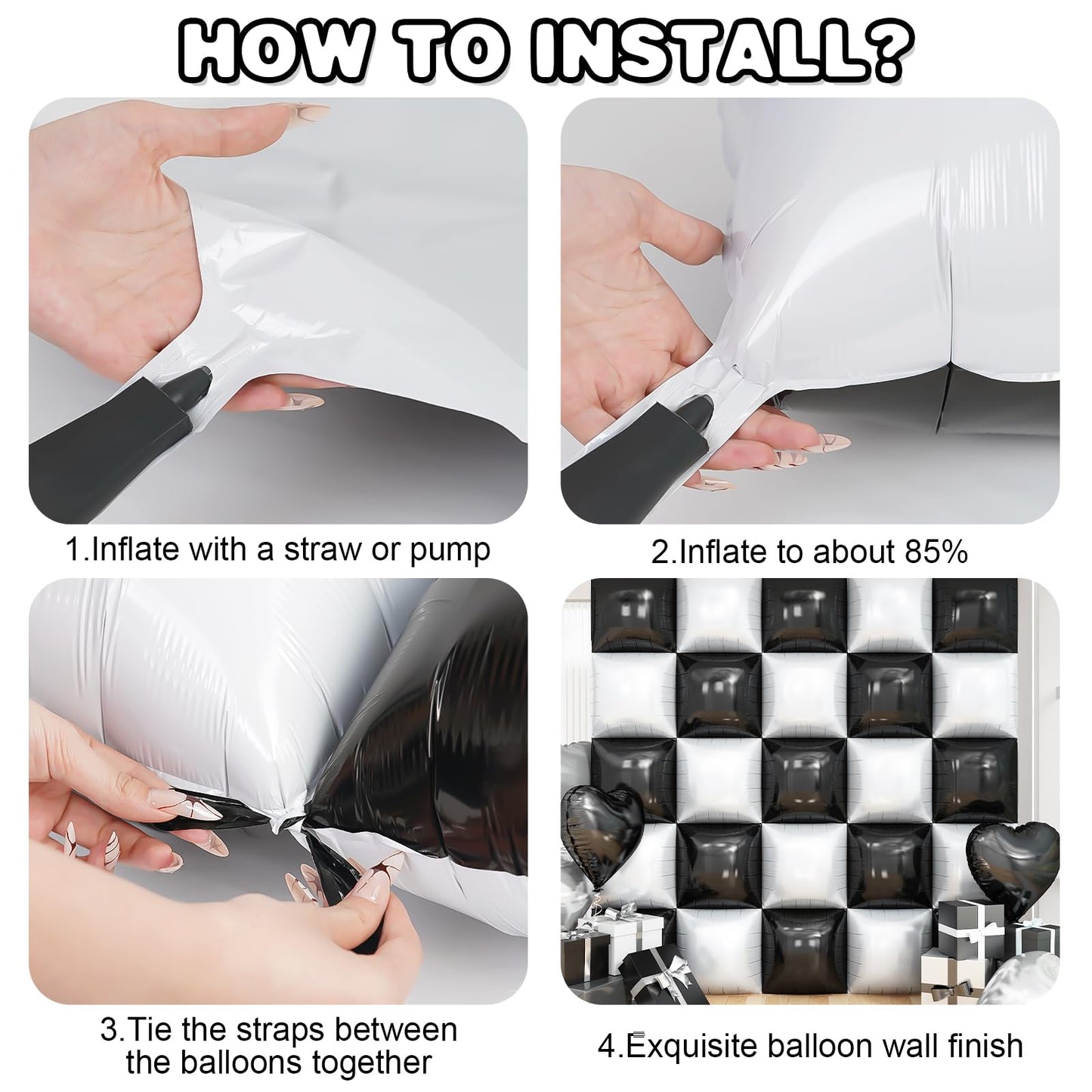 HOW TO INSTALL?

1.Inflate with a straw or pump

2.Inflate to about 85%

3.Tie the straps between the balloons together

4.Exquisite balloon wall finish